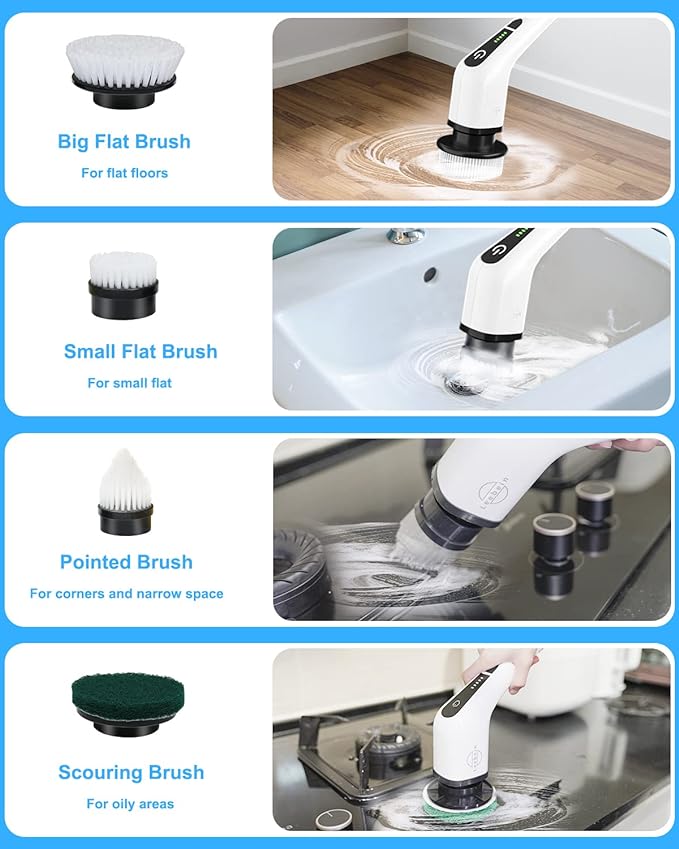 Big Flat Brush
For flat floors

Small Flat Brush
For small flat

Pointed Brush
For corners and narrow space

Scouring Brush
For oily areas