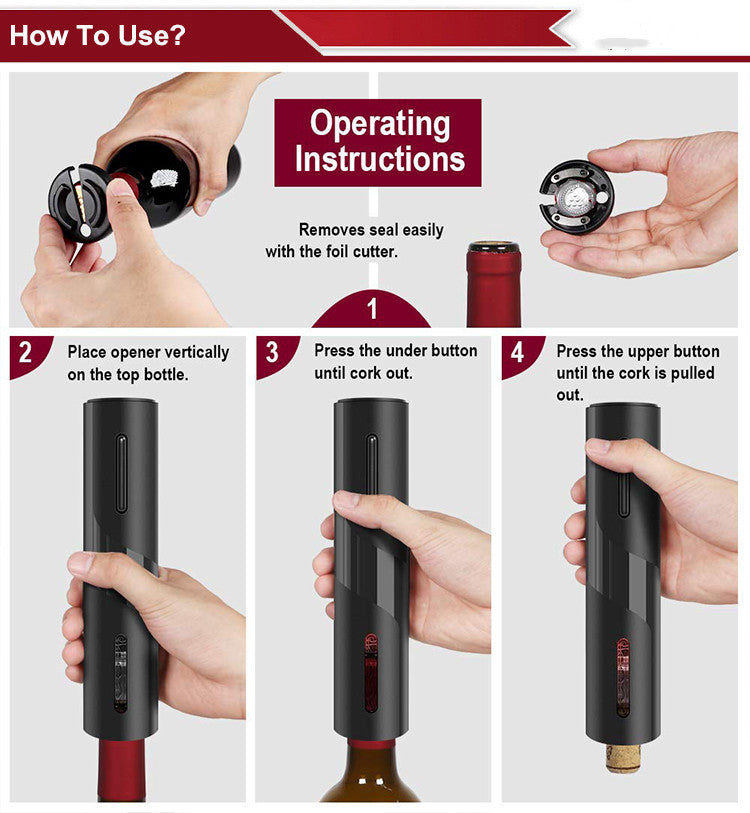 How To Use?

Operating Instructions

Removes seal easily with the foil cutter.

1

2 Place opener vertically on the top bottle.

3 Press the under button until cork out.

4 Press the upper button until the cork is pulled out.